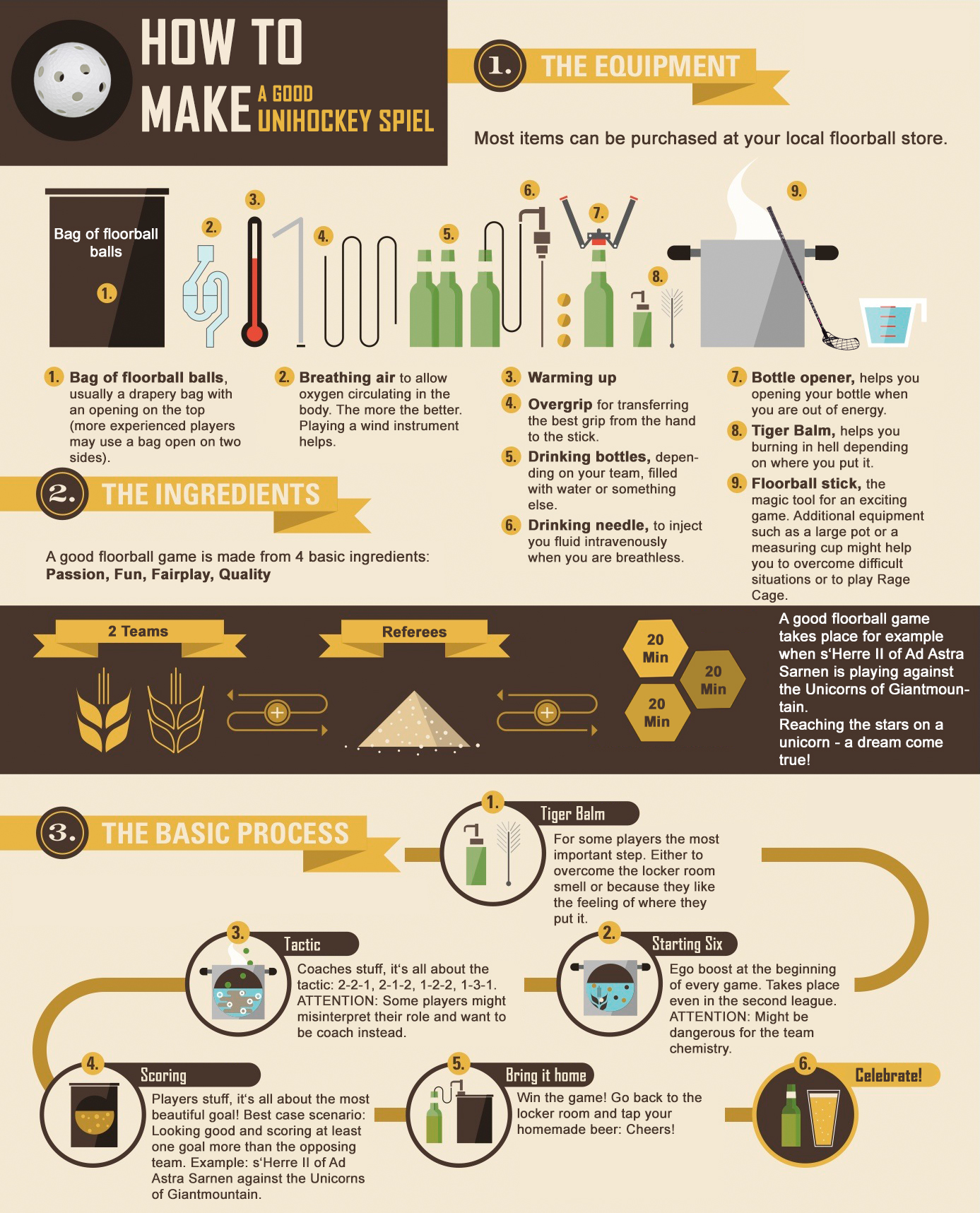 HOW TO MAKE A GOOD UNIHOCKEY SPIEL

1. THE EQUIPMENT

Most items can be purchased at your local floorball store.

Bag of floorball balls
1.
2.
3.
4.
5.
6.
7.
8.
9.

1. Bag of floorball balls, usually a drapery bag with an opening on the top (more experienced players may use a bag open on two sides).

2. Breathing air to allow oxygen circulating in the body. The more the better. Playing a wind instrument helps.

3. Warming up

4. Overgrip for transferring the best grip from the hand to the stick.

5. Drinking bottles, depending on your team, filled with water or something else.

6. Drinking needle, to inject you fluid intravenously when you are breathless.

7. Bottle opener, helps you opening your bottle when you are out of energy.

8. Tiger Balm, helps you burning in hell depending on where you put it.

9. Floorball stick, the magic tool for an exciting game. Additional equipment such as a large pot or a measuring cup might help you to overcome difficult situations or to play Rage Cage.

2. THE INGREDIENTS

A good floorball game is made from 4 basic ingredients: Passion, Fun, Fairplay, Quality

2 Teams

Referees

20 Min
20 Min
20 Min

A good floorball game takes place for example when s'Herre II of Ad Astra Sarnen is playing against the Unicorns of Giantmountain.
Reaching the stars on a unicorn - a dream come true!

3. THE BASIC PROCESS

1. Tiger Balm
For some players the most important step. Either to overcome the locker room smell or because they like the feeling of where they put it.

2. Starting Six
Ego boost at the beginning of every game. Takes place even in the second league. ATTENTION: Might be dangerous for the team chemistry.

3. Tactic
Coaches stuff, it's all about the tactic: 2-2-1, 2-1-2, 1-2-2, 1-3-1. ATTENTION: Some players might misinterpret their role and want to be coach instead.

4. Scoring
Players stuff, it's all about the most beautiful goal! Best case scenario: Looking good and scoring at least one goal more than the opposing team. Example: s'Herre II of Ad Astra Sarnen against the Unicorns of Giantmountain.

5. Bring it home
Win the game! Go back to the locker room and tap your homemade beer: Cheers!

6. Celebrate!